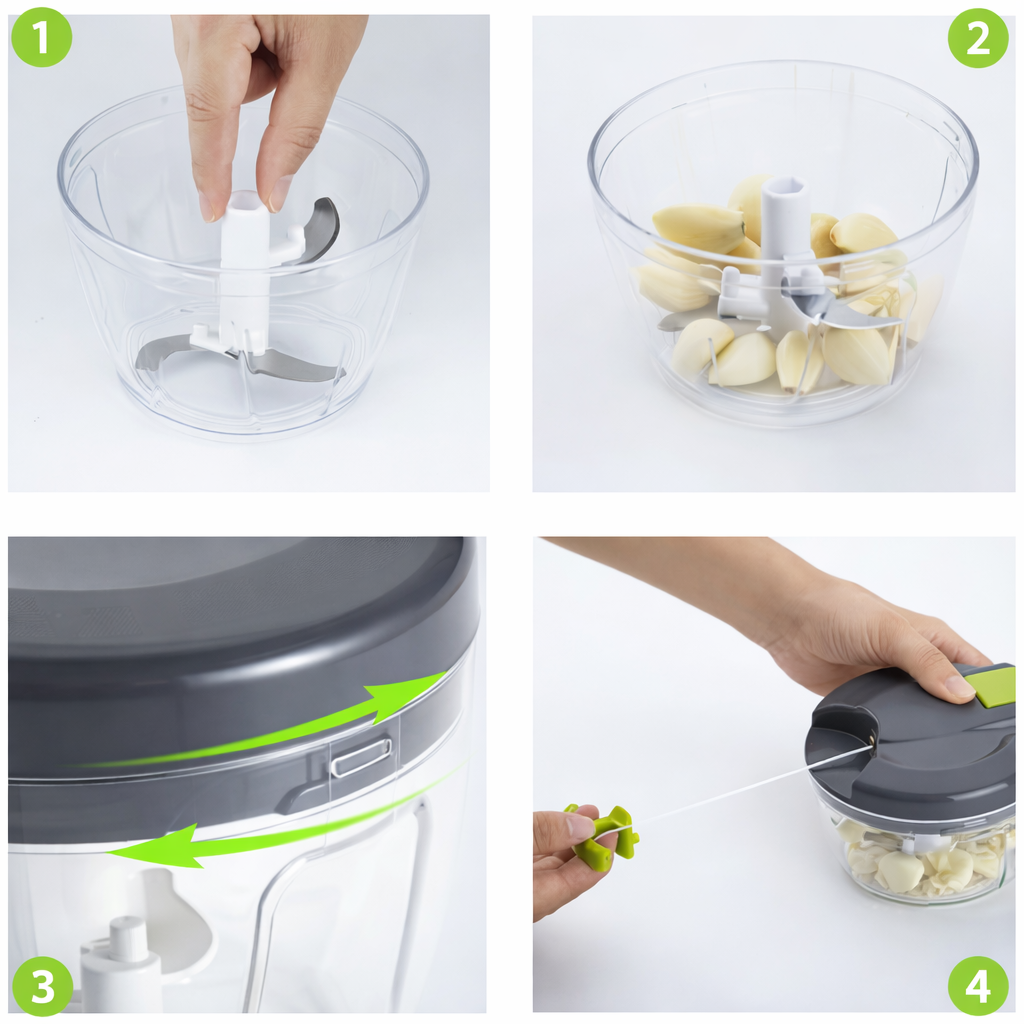 1
2
3
4